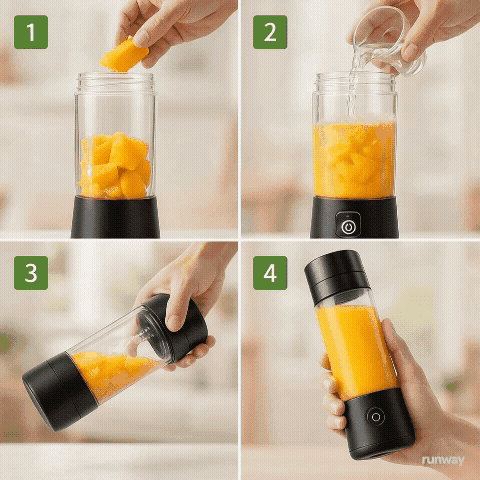 1

2

3

4

runway