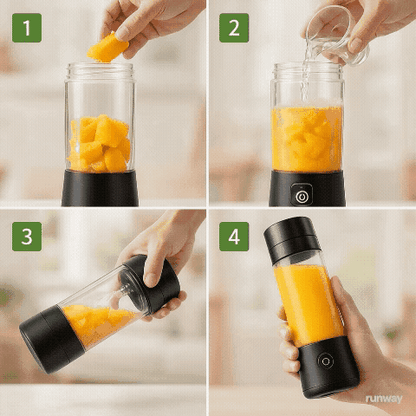 1

2

3

4

runway